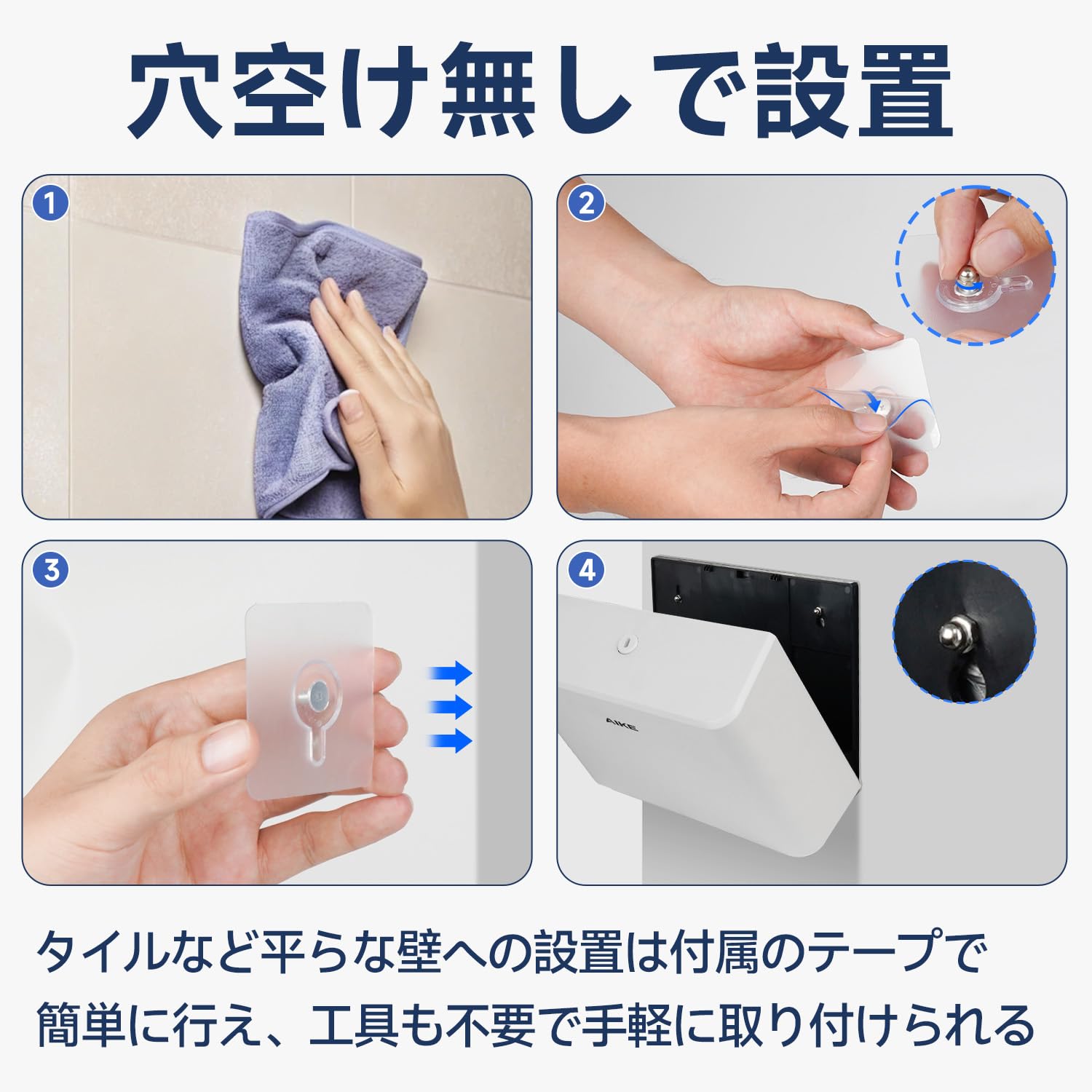 穴空け無しで設置

1

2

3

4

AIKE

タイルなど平らな壁への設置は付属のテープで簡単に行え、工具も不要で手軽に取り付けられる